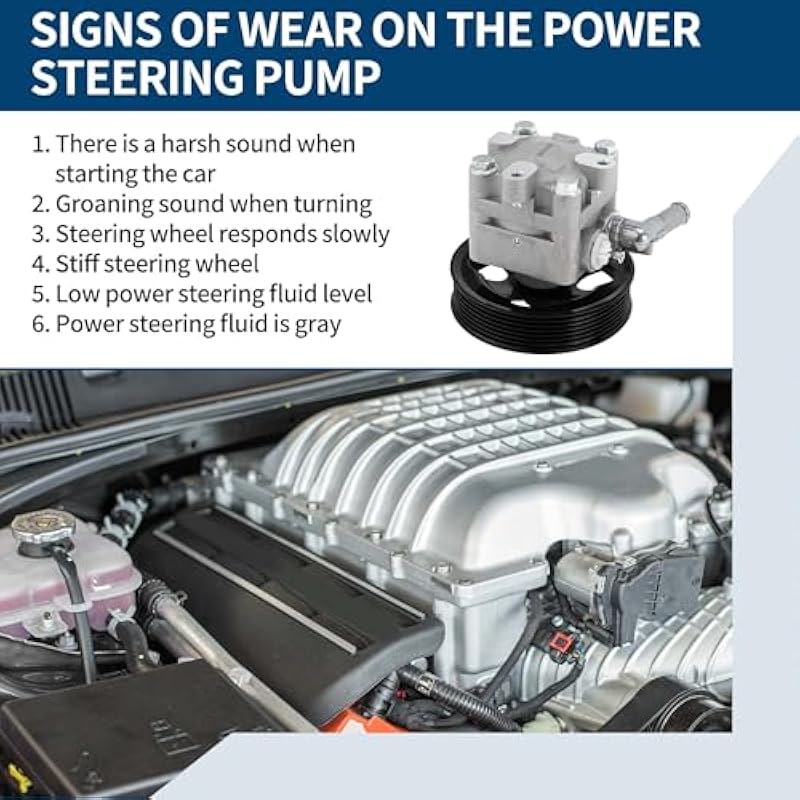 SIGNS OF WEAR ON THE POWER STEERING PUMP

1. There is a harsh sound when starting the car
2. Groaning sound when turning
3. Steering wheel responds slowly
4. Stiff steering wheel
5. Low power steering fluid level
6. Power steering fluid is gray